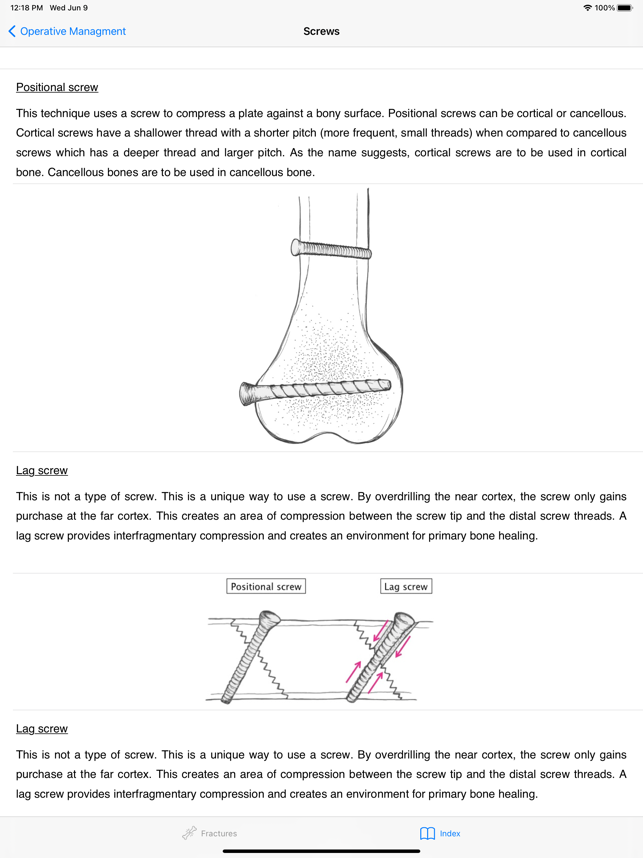 12:18 PM Wed Jun 9

100%

Operative Managment

Screws

Positional screw

This technique uses a screw to compress a plate against a bony surface. Positional screws can be cortical or cancellous. Cortical screws have a shallower thread with a shorter pitch (more frequent, small threads) when compared to cancellous screws which has a deeper thread and larger pitch. As the name suggests, cortical screws are to be used in cortical bone. Cancellous bones are to be used in cancellous bone.

Lag screw

This is not a type of screw. This is a unique way to use a screw. By overdrilling the near cortex, the screw only gains purchase at the far cortex. This creates an area of compression between the screw tip and the distal screw threads. A lag screw provides interfragmentary compression and creates an environment for primary bone healing.

Positional screw

Lag screw

Lag screw

This is not a type of screw. This is a unique way to use a screw. By overdrilling the near cortex, the screw only gains purchase at the far cortex. This creates an area of compression between the screw tip and the distal screw threads. A lag screw provides interfragmentary compression and creates an environment for primary bone healing.

Fractures

Index