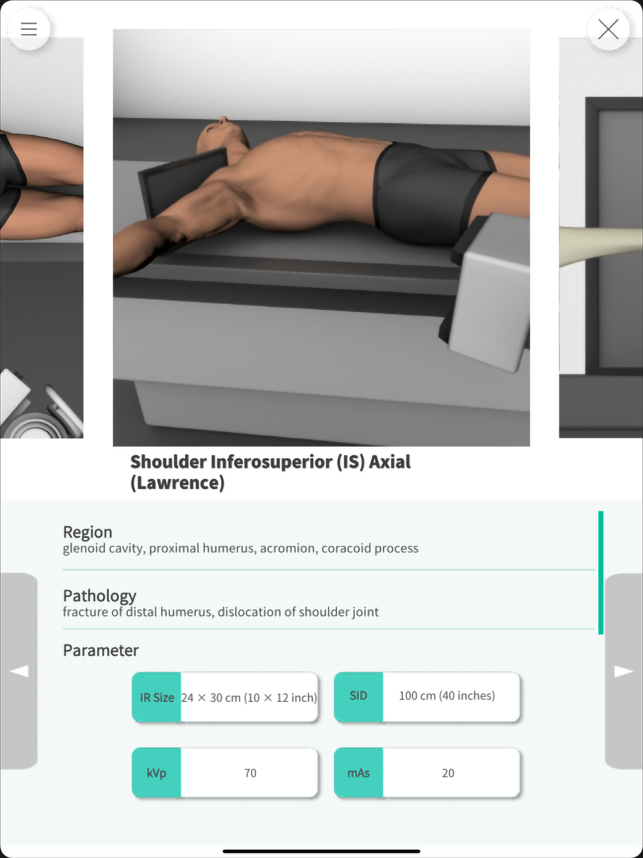 Shoulder Inferosuperior (IS) Axial (Lawrence)

Region
glenoid cavity, proximal humerus, acromion, coracoid process

Pathology
fracture of distal humerus, dislocation of shoulder joint

Parameter

IR Size 24 × 30 cm (10 × 12 inch)
SID 100 cm (40 inches)
kVp 70
mAs 20